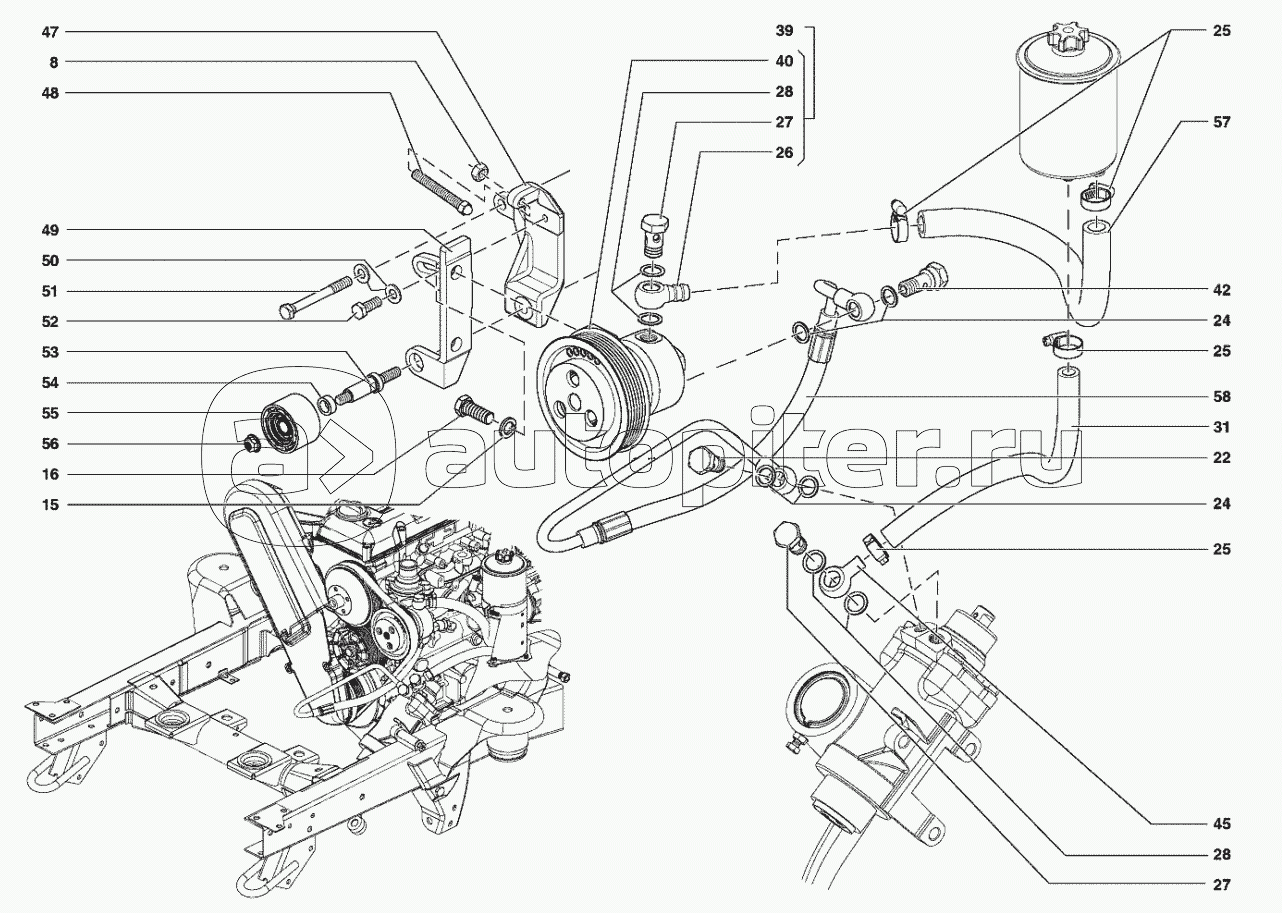 47
8
48
49
50
51
52
53
54
55
56
16
15
39
40
28
27
26
25
57
42
24
25
58
31
22
24
25
45
28
27
autopiter.ru